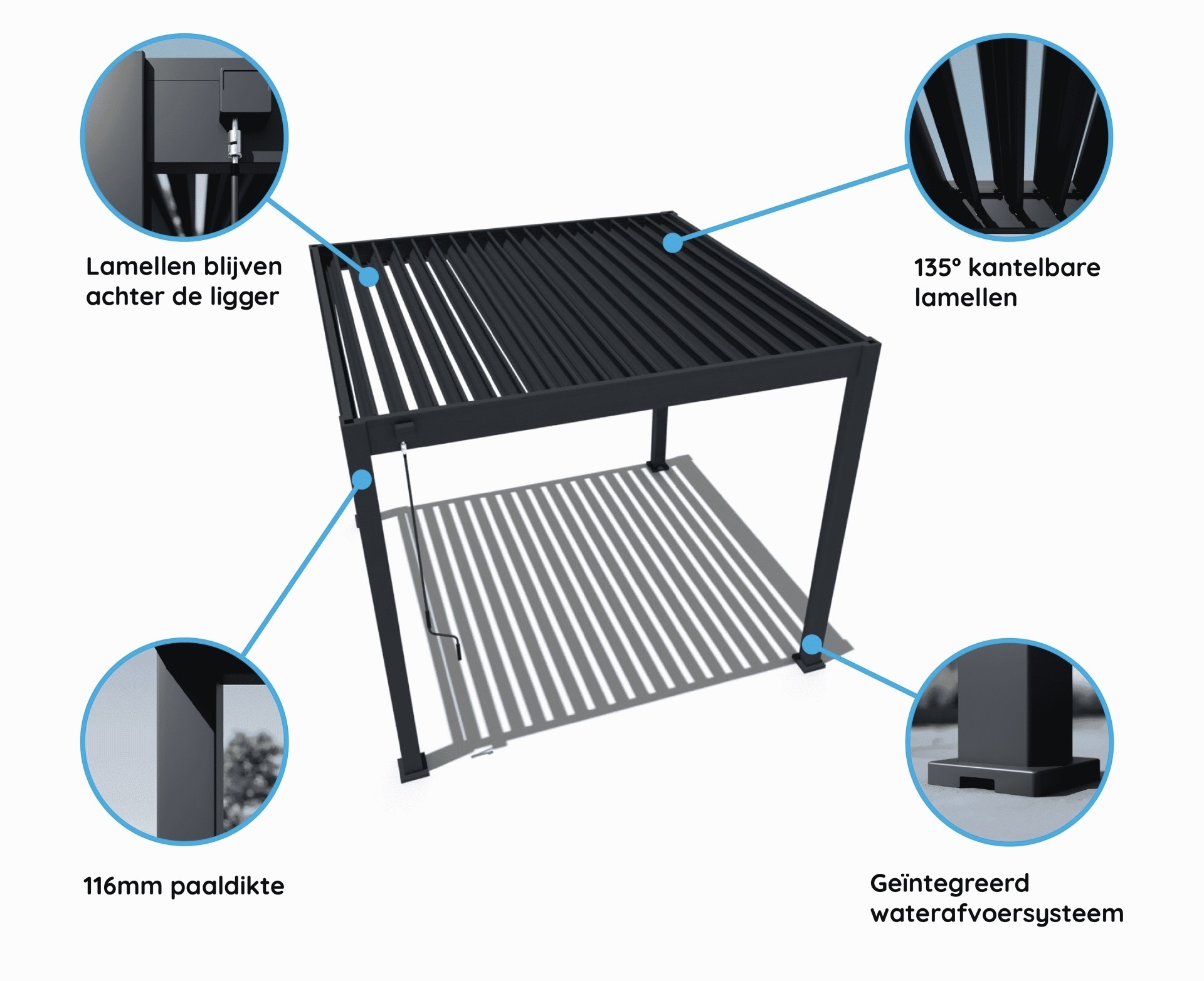 Lamellen blijven achter de ligger

135° kantelbare lamellen

116mm paaldikte

Geïntegreerd waterafvoersysteem