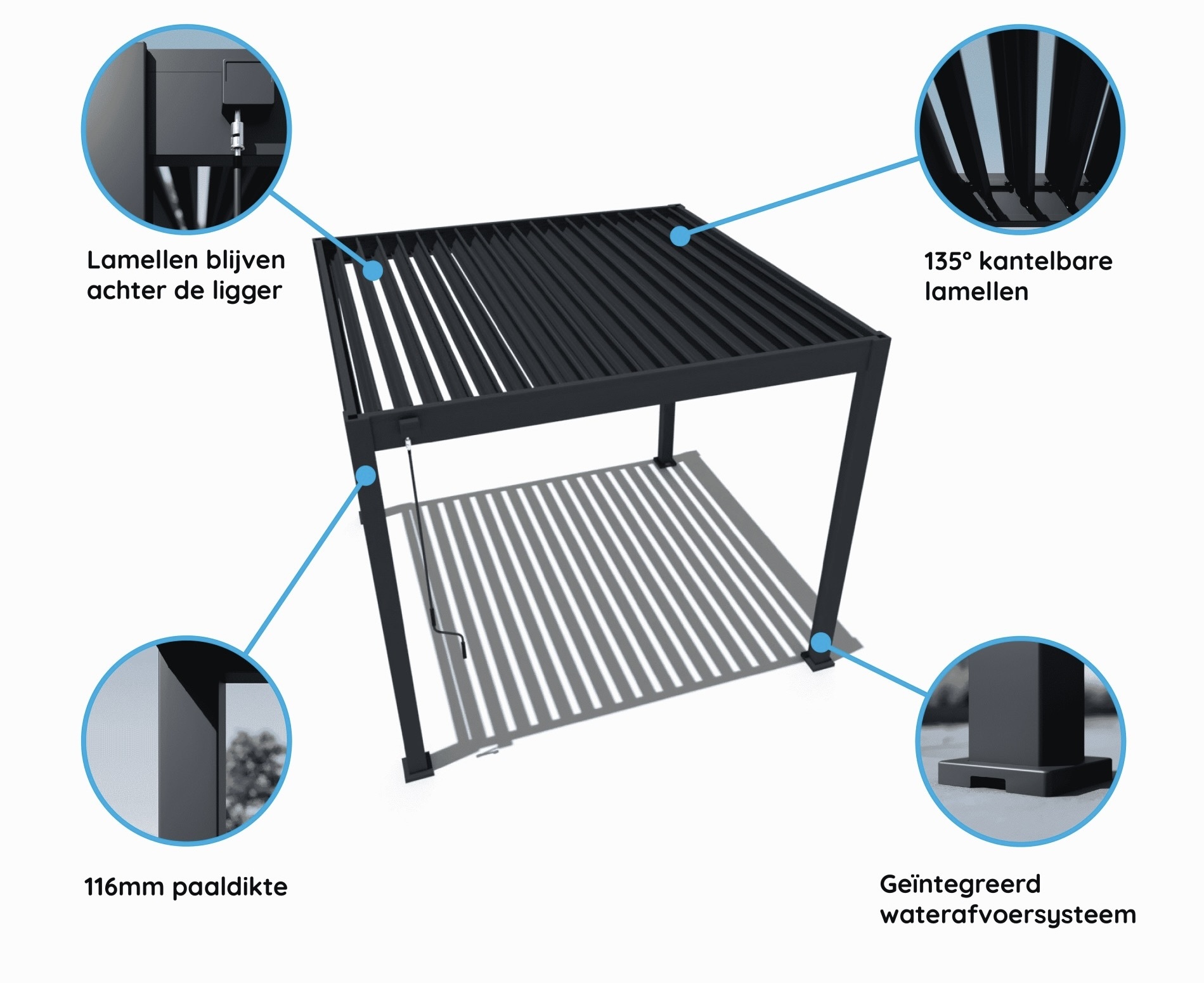 Lamellen blijven achter de ligger

135° kantelbare lamellen

116mm paaldikte

Geïntegreerd waterafvoersysteem