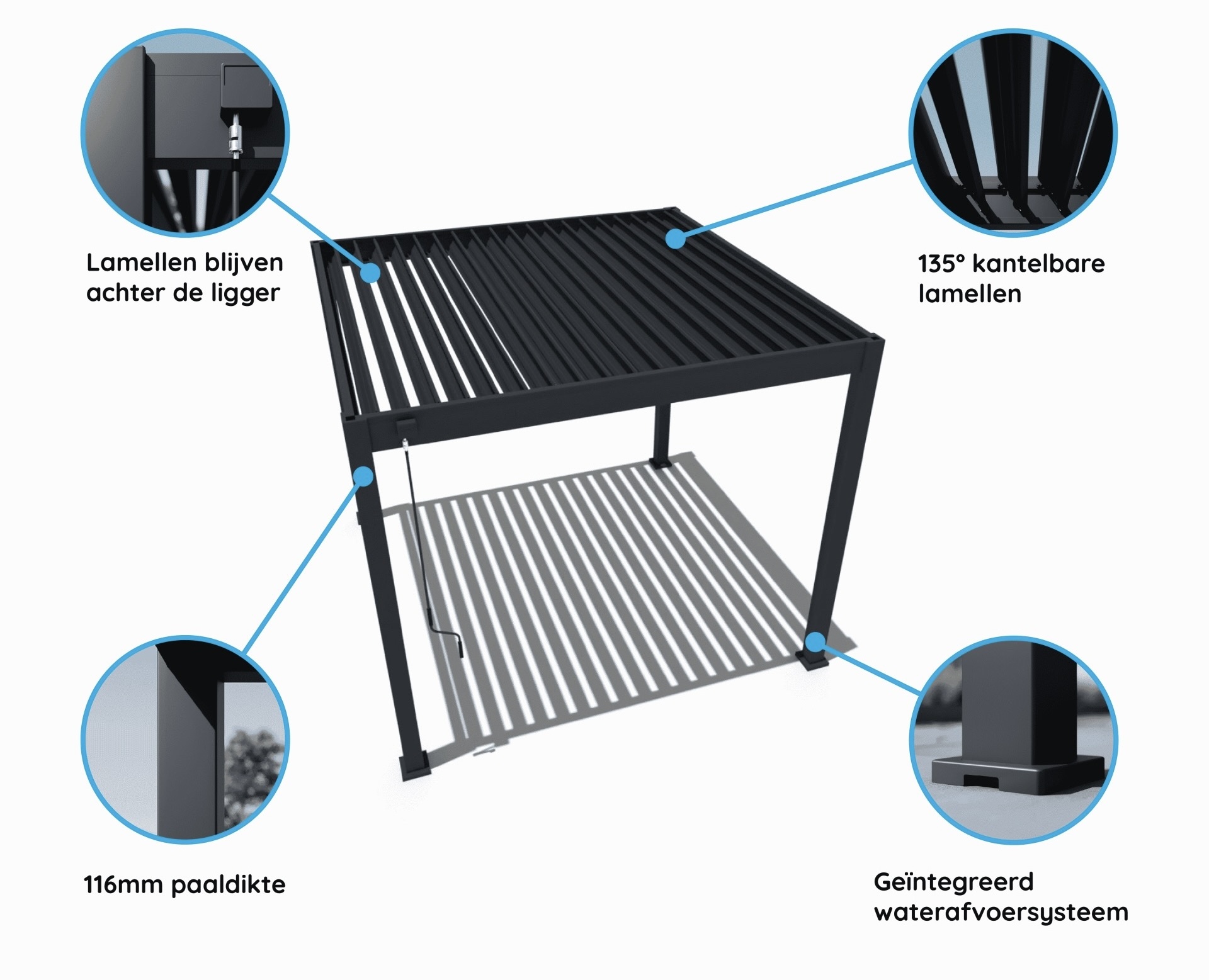 Lamellen blijven achter de ligger

135° kantelbare lamellen

116mm paaldikte

Geïntegreerd waterafvoersysteem