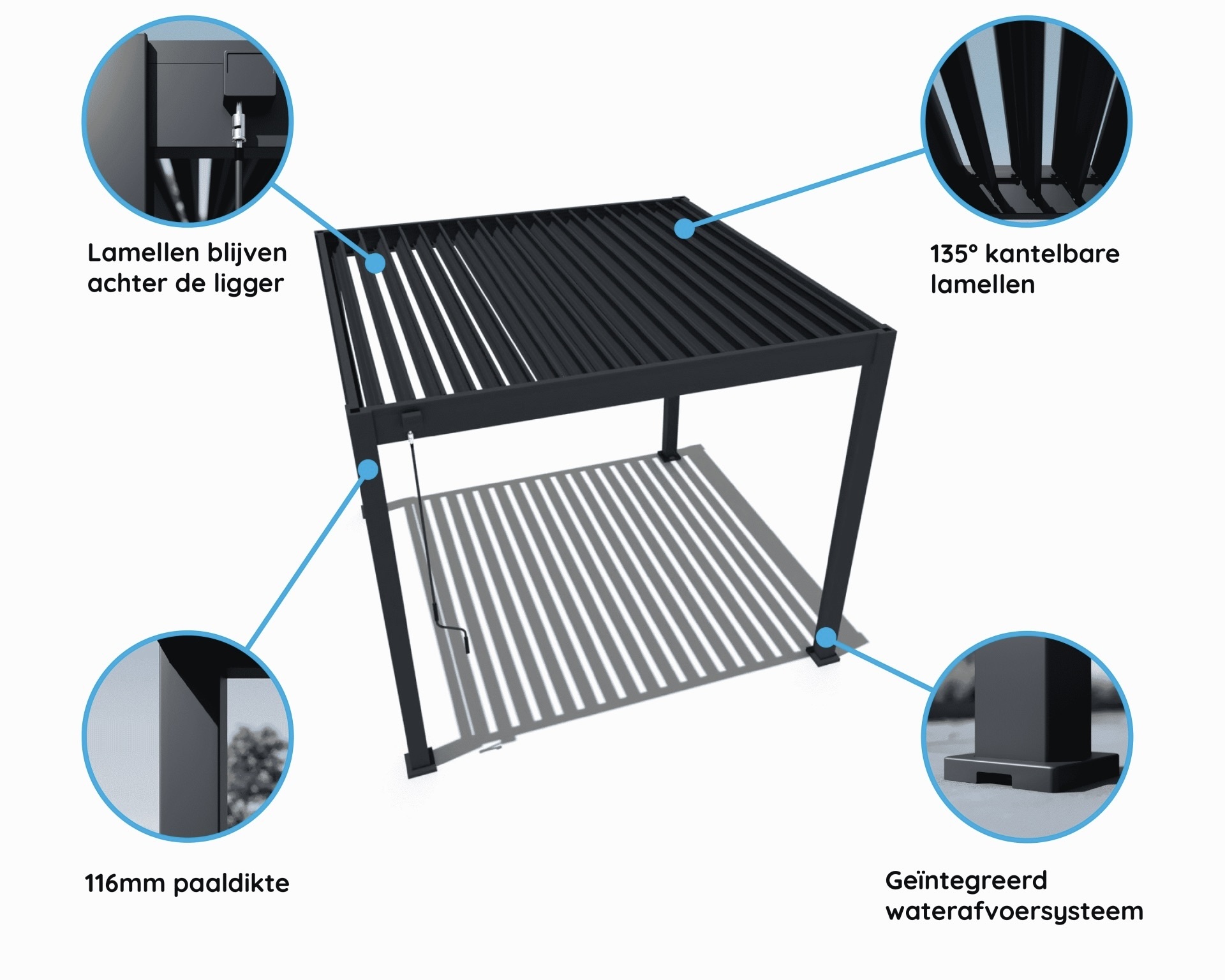 Lamellen blijven achter de ligger

135° kantelbare lamellen

116mm paaldikte

Geïntegreerd waterafvoersysteem