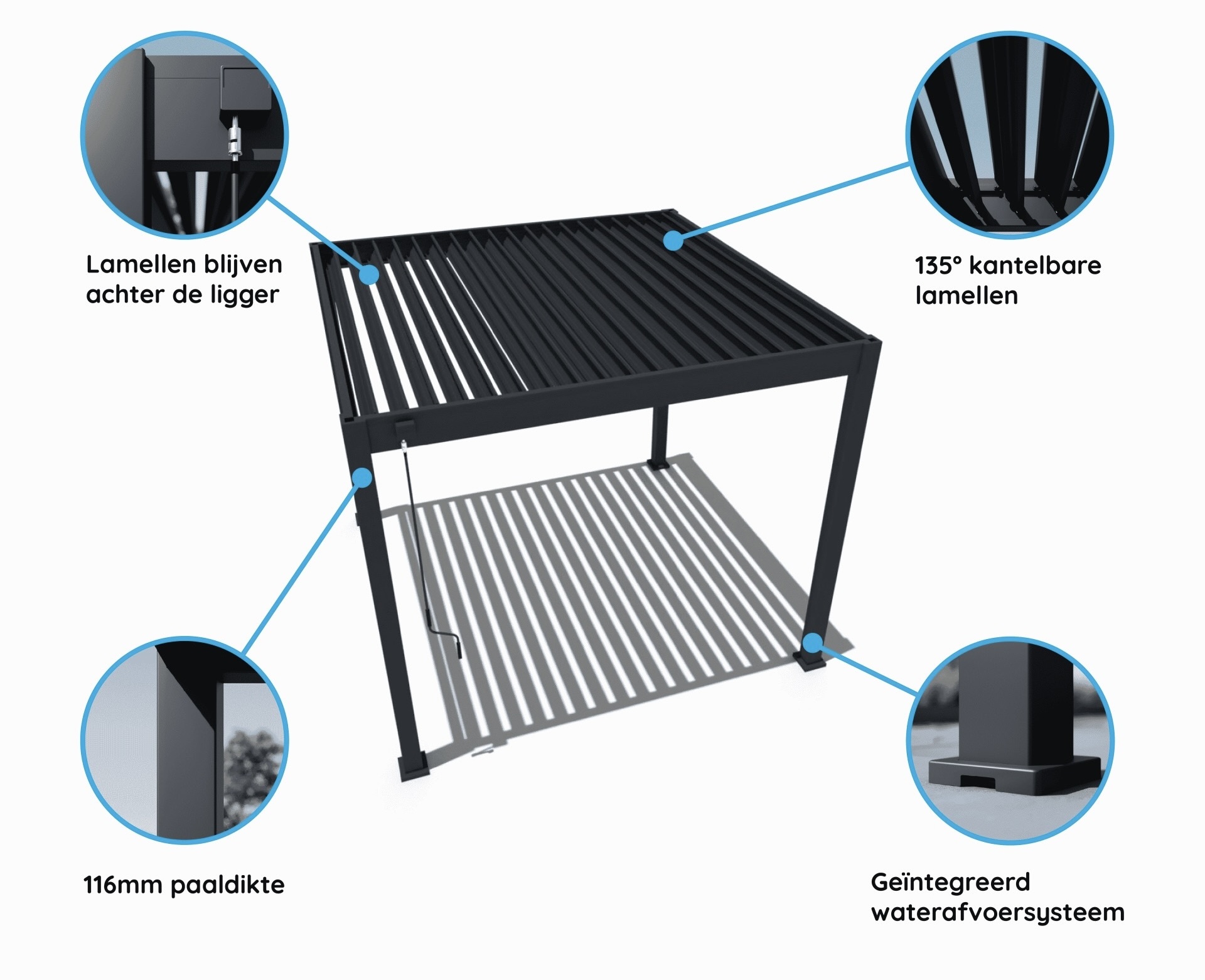 Lamellen blijven achter de ligger

135° kantelbare lamellen

116mm paaldikte

Geïntegreerd waterafvoersysteem